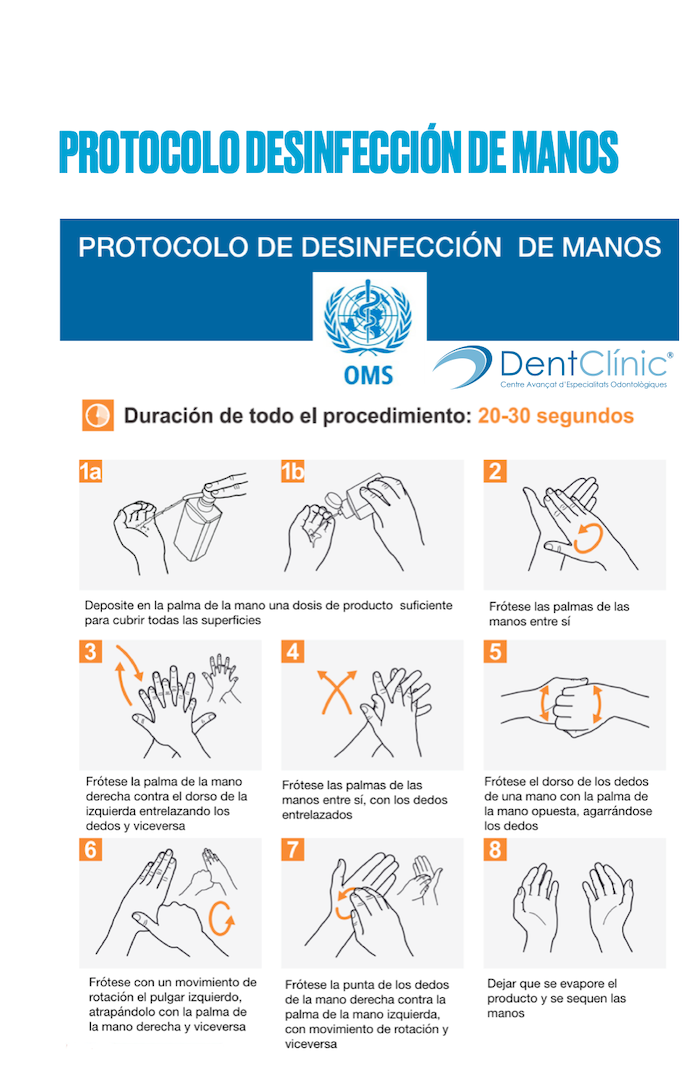 PROTOCOLO DESINFECCIÓN DE MANOS

PROTOCOLO DE DESINFECCIÓN DE MANOS

OMS

DentClínic®
Centre Avançat d'Especialitats Odontològiques

Duración de todo el procedimiento: 20-30 segundos

1a

1b

Deposite en la palma de la mano una dosis de producto suficiente para cubrir todas las superficies

2

Frótese las palmas de las manos entre sí

3

Frótese la palma de la mano derecha contra el dorso de la izquierda entrelazando los dedos y viceversa

4

Frótese las palmas de las manos entre sí, con los dedos entrelazados

5

Frótese el dorso de los dedos de una mano con la palma de la mano opuesta, agarrándose los dedos

6

Frótese con un movimiento de rotación el pulgar izquierdo, atrapándolo con la palma de la mano derecha y viceversa

7

Frótese la punta de los dedos de la mano derecha contra la palma de la mano izquierda, con movimiento de rotación y viceversa

8

Dejar que se evapore el producto y se sequen las manos